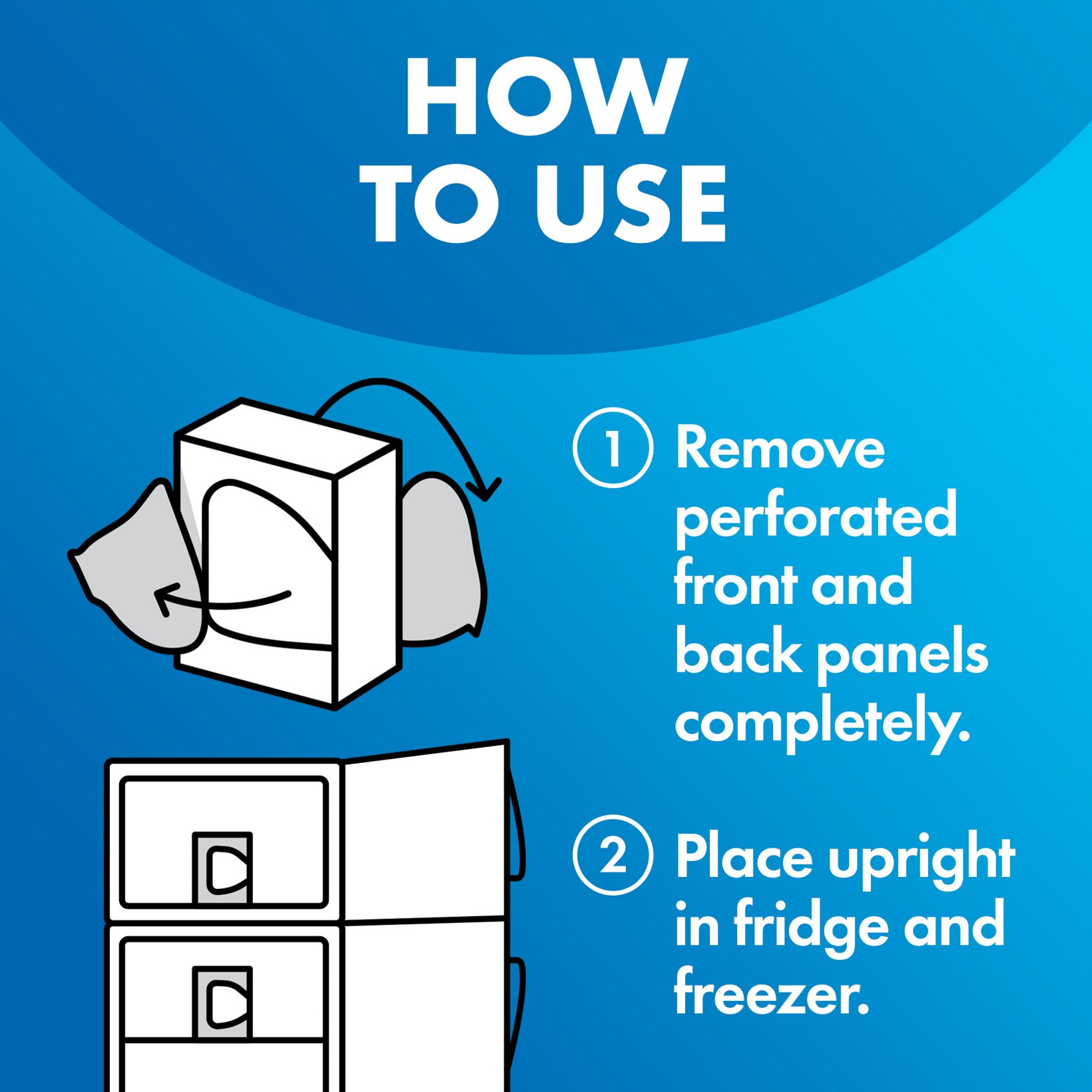 HOW TO USE

1 Remove perforated front and back panels completely.

2 Place upright in fridge and freezer.